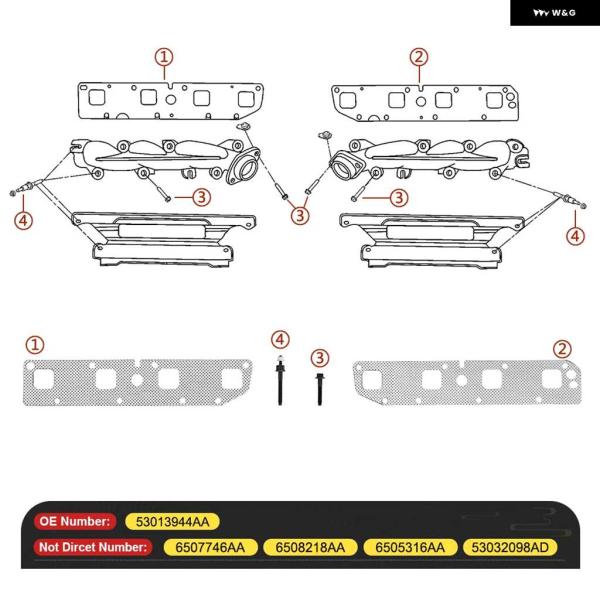 W&G

1
2
3
3
3
4
4

1
4
3
2

OE Number: 53013944AA
Not Dircet Number: 6507746AA 6508218AA 6505316AA 53032098AD