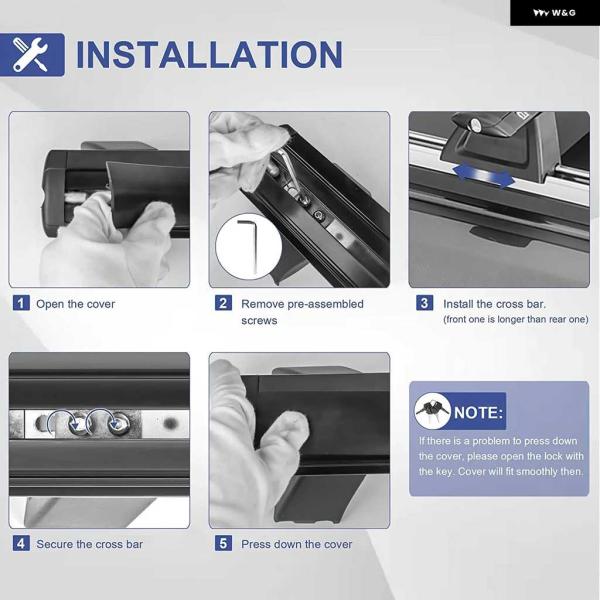 W&G

INSTALLATION

1 Open the cover

2 Remove pre-assembled screws

3 Install the cross bar.
(front one is longer than rear one)

4 Secure the cross bar

5 Press down the cover

NOTE:
If there is a problem to press down the cover, please open the lock with the key. Cover will fit smoothly then.