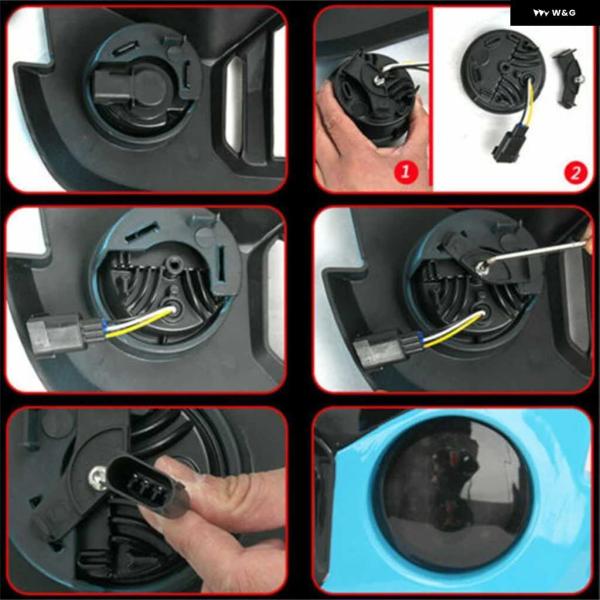 W&G

1

2