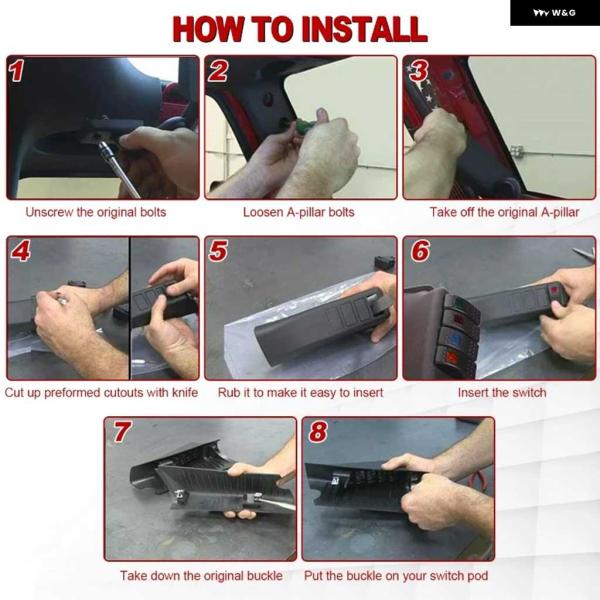 W&G

HOW TO INSTALL

1
Unscrew the original bolts

2
Loosen A-pillar bolts

3
Take off the original A-pillar

4
Cut up preformed cutouts with knife

5
Rub it to make it easy to insert

6
Insert the switch

7
Take down the original buckle

8
Put the buckle on your switch pod