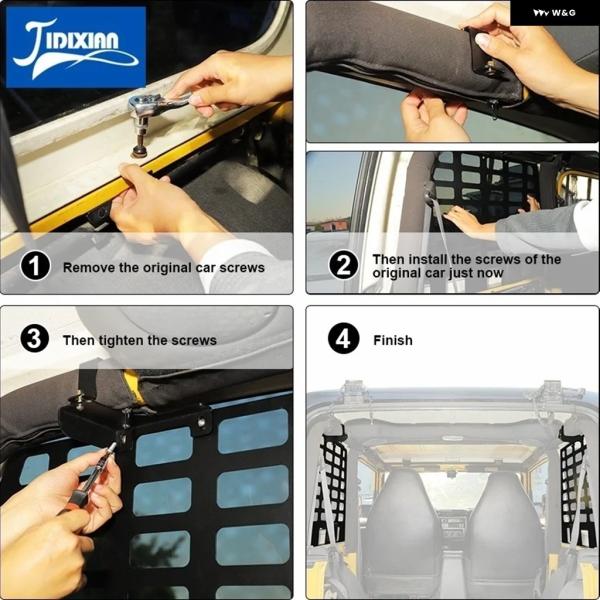 JIDIXIAN

W&G

1 Remove the original car screws

2 Then install the screws of the original car just now

3 Then tighten the screws

4 Finish