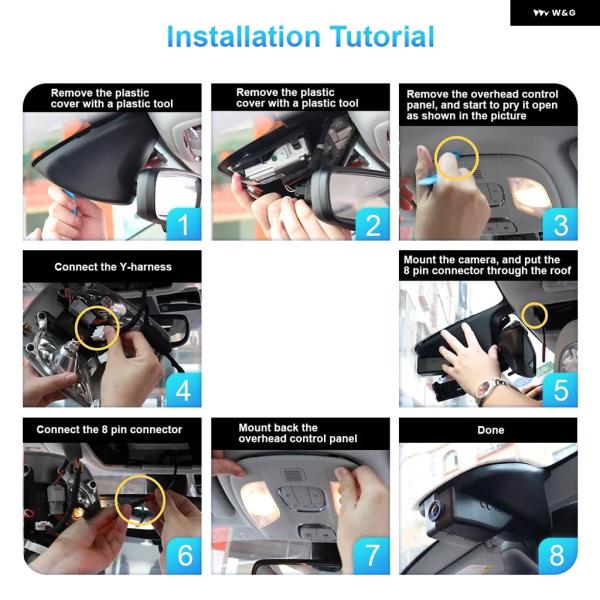 W&G

Installation Tutorial

Remove the plastic cover with a plastic tool

1

Remove the plastic cover with a plastic tool

2

Remove the overhead control panel, and start to pry it open as shown in the picture

3

Connect the Y-harness

4

Mount the camera, and put the 8 pin connector through the roof

5

Connect the 8 pin connector

6

Mount back the overhead control panel

7

Done

8