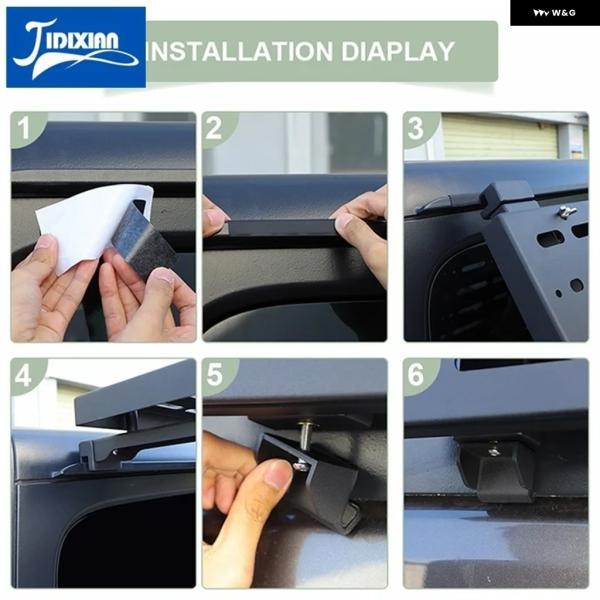 JIDIXIAN

INSTALLATION DIAPLAY

W&G

1

2

3

4

5

6