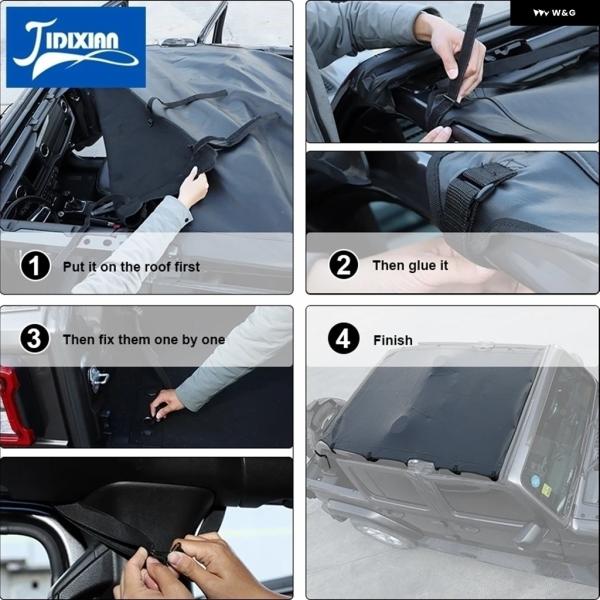 JIDIXIAN

W&G

1 Put it on the roof first

2 Then glue it

3 Then fix them one by one

4 Finish