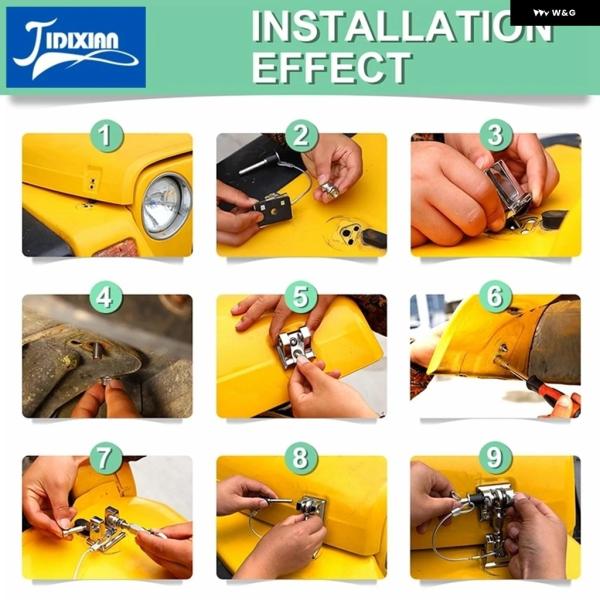 JIDIXIAN

INSTALLATION EFFECT

W&G

1

2

3

4

5

6

7

8

9