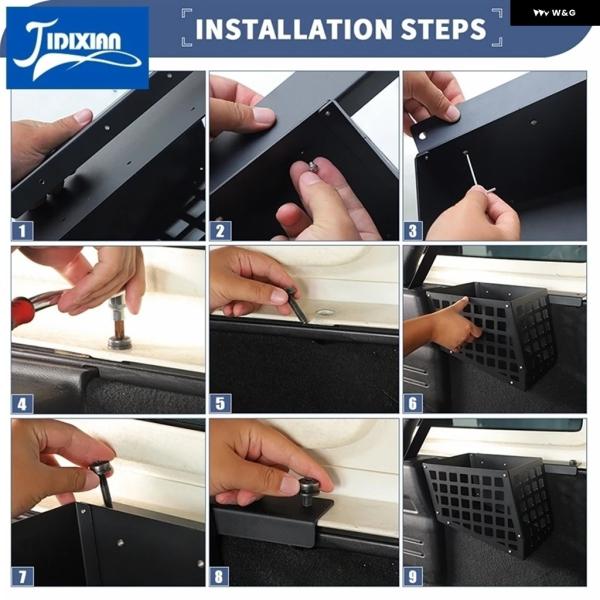 JIDIXIAN

INSTALLATION STEPS

W&G

1
2
3
4
5
6
7
8
9