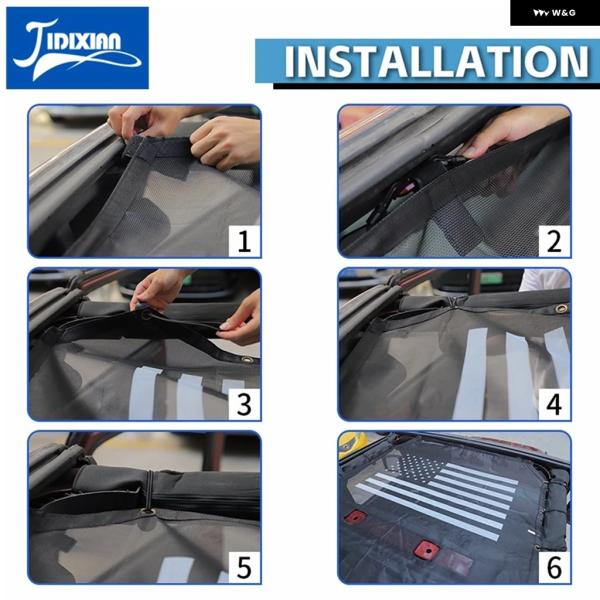 JIDIXIAN

W&G

INSTALLATION

1

2

3

4

5

6