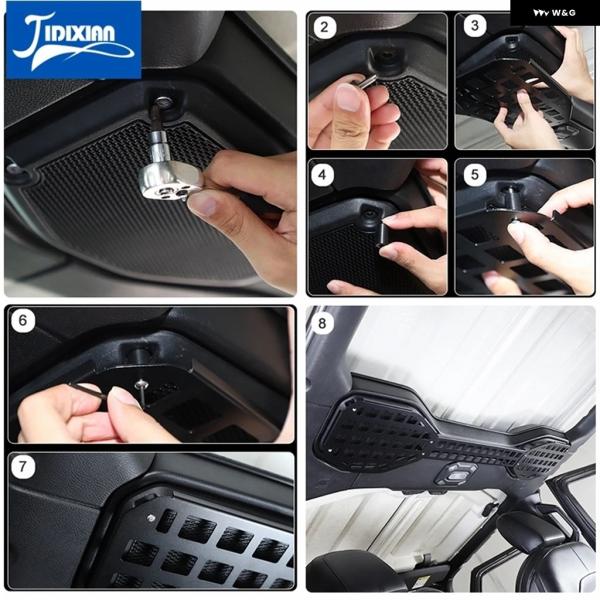 JIDIXIAN

W&G

2

3

4

5

6

7

8