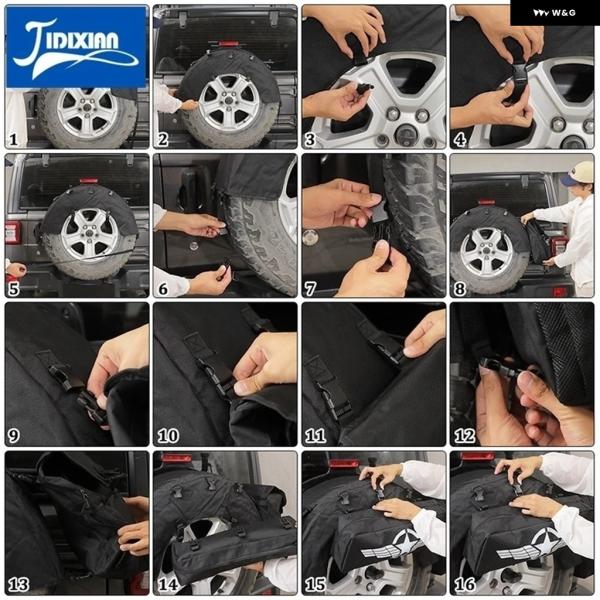 JIDIXIAN

W&G

1

2

3

4

5

6

7

8

9

10

11

12

13

14

15

16