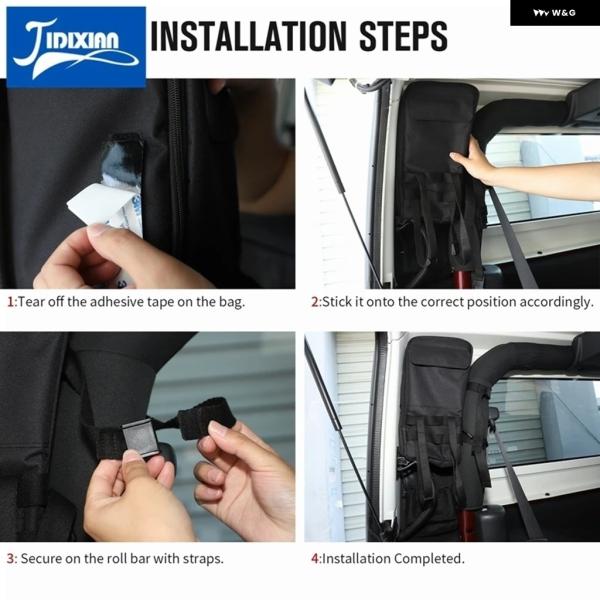 JIDIXIAN

INSTALLATION STEPS

W&G

1:Tear off the adhesive tape on the bag.

2:Stick it onto the correct position accordingly.

3: Secure on the roll bar with straps.

4:Installation Completed.