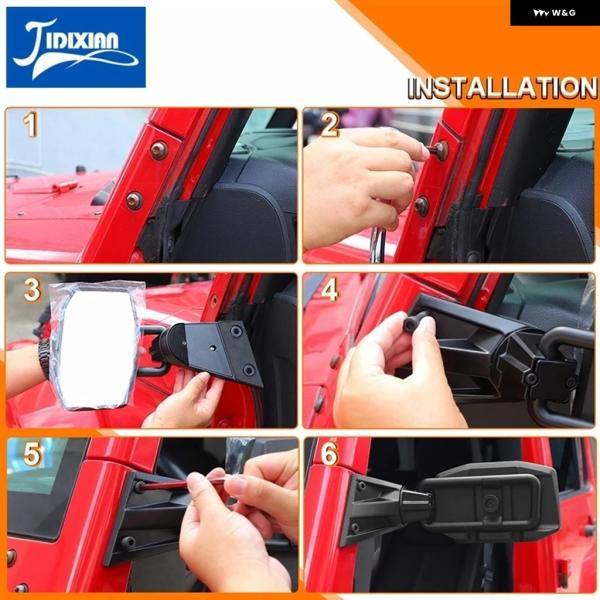 JIDIXIAN

W&G

INSTALLATION

1

2

3

4

5

6