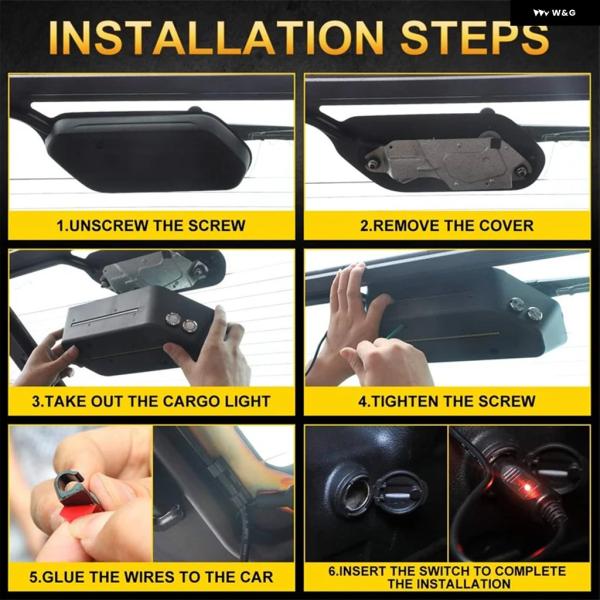 W&G

INSTALLATION STEPS

1.UNSCREW THE SCREW

2.REMOVE THE COVER

3.TAKE OUT THE CARGO LIGHT

4.TIGHTEN THE SCREW

5.GLUE THE WIRES TO THE CAR

6.INSERT THE SWITCH TO COMPLETE THE INSTALLATION