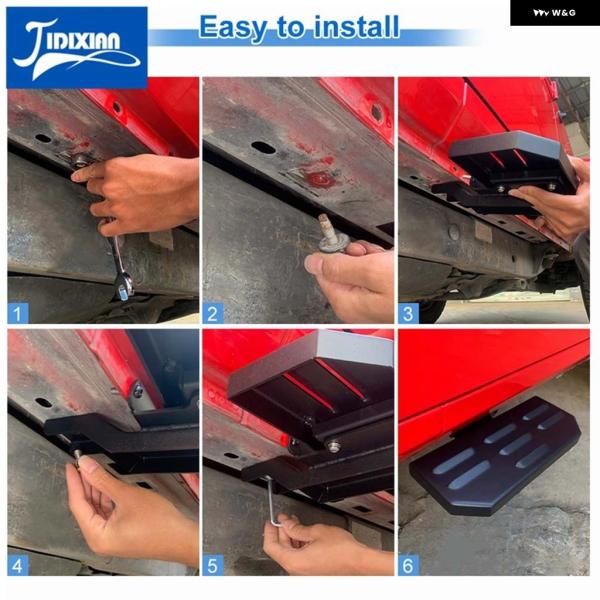 JIDIXIAN

Easy to install

W&G

1

2

3

4

5

6