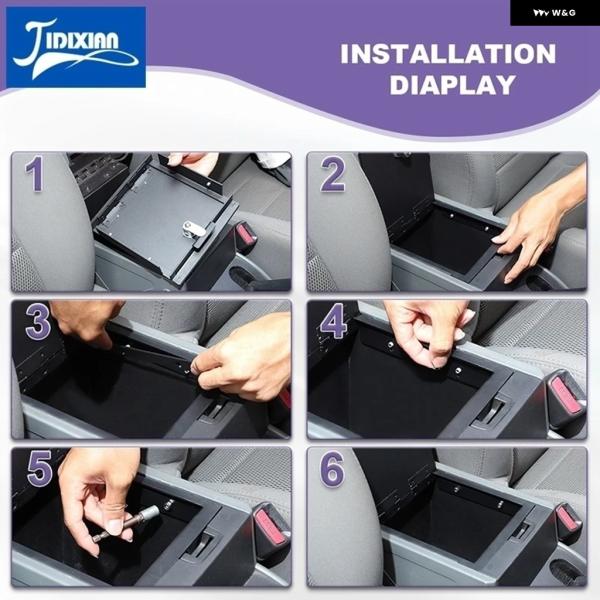 JIDIXIAN

W&G

INSTALLATION DIAPLAY

1

2

3

4

5

6