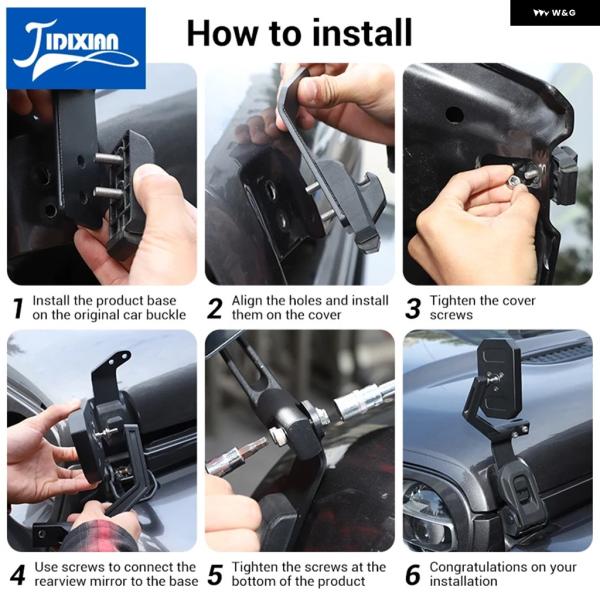 JIDIXIAN

How to install

W&G

1 Install the product base on the original car buckle

2 Align the holes and install them on the cover

3 Tighten the cover screws

4 Use screws to connect the rearview mirror to the base

5 Tighten the screws at the bottom of the product

6 Congratulations on your installation