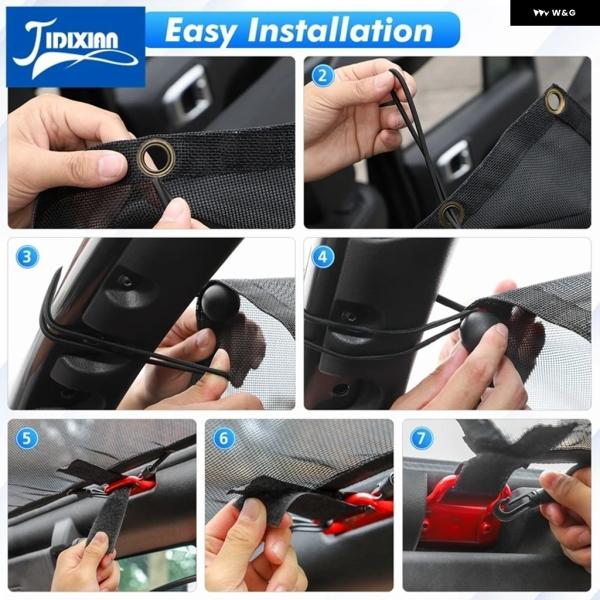 JIDIXIAN

Easy Installation

W&G

2

3

4

5

6

7