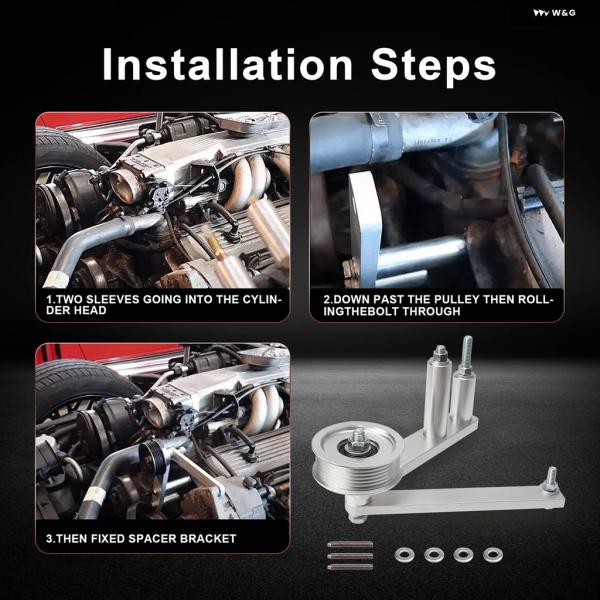 W&G

Installation Steps

1.TWO SLEEVES GOING INTO THE CYLINDER HEAD

2.DOWN PAST THE PULLEY THEN ROLLINGTHEBOLT THROUGH

3.THEN FIXED SPACER BRACKET