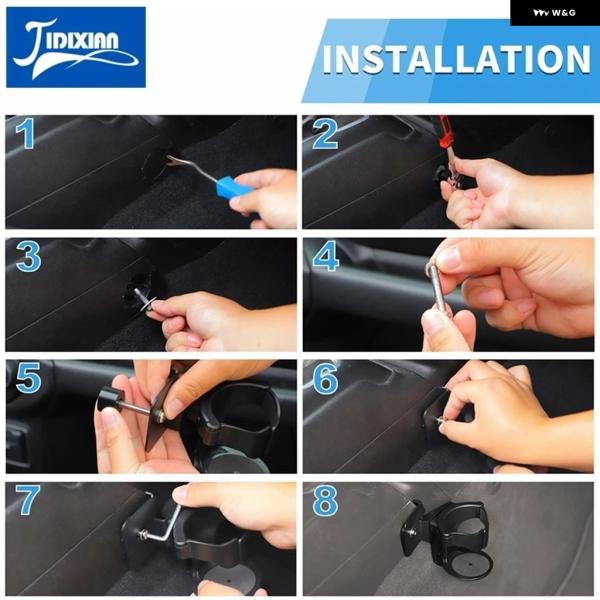 JIDIXIAN

W&G

INSTALLATION

1

2

3

4

5

6

7

8