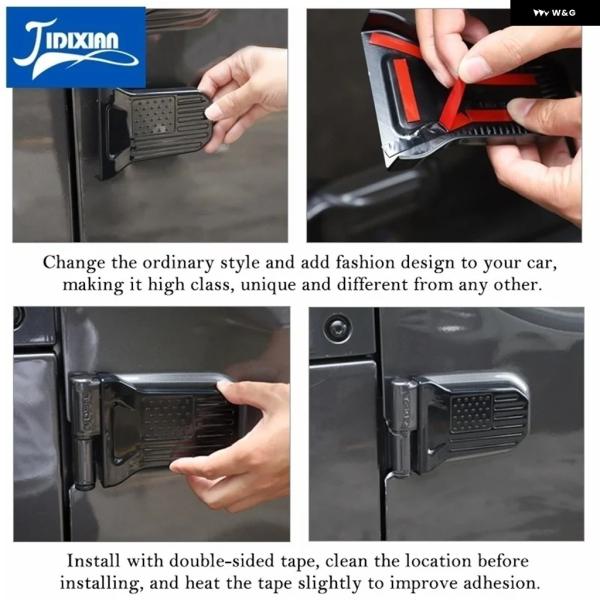 JIDIXIAN

W&G

Change the ordinary style and add fashion design to your car, making it high class, unique and different from any other.

Install with double-sided tape, clean the location before installing, and heat the tape slightly to improve adhesion.