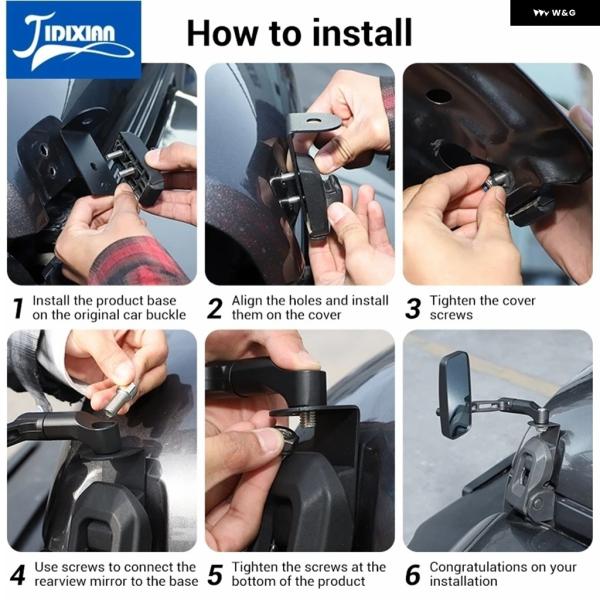 JIDIXIAN

How to install

W&G

1 Install the product base on the original car buckle

2 Align the holes and install them on the cover

3 Tighten the cover screws

4 Use screws to connect the rearview mirror to the base

5 Tighten the screws at the bottom of the product

6 Congratulations on your installation