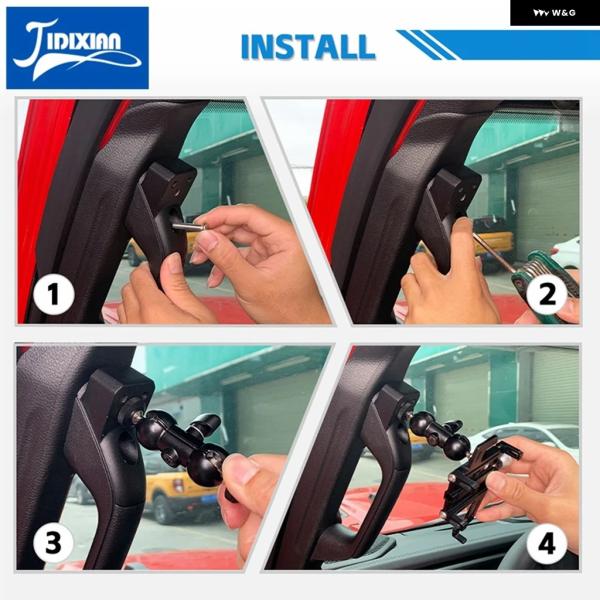 JIDIXIAN

INSTALL

W&G

1

2

3

4