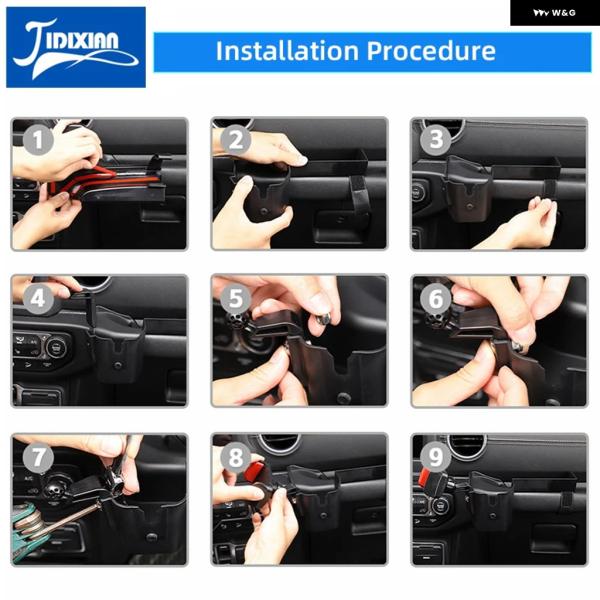 JIDIXIAN

W&G

Installation Procedure

1

2

3

4

5

6

7

8

9