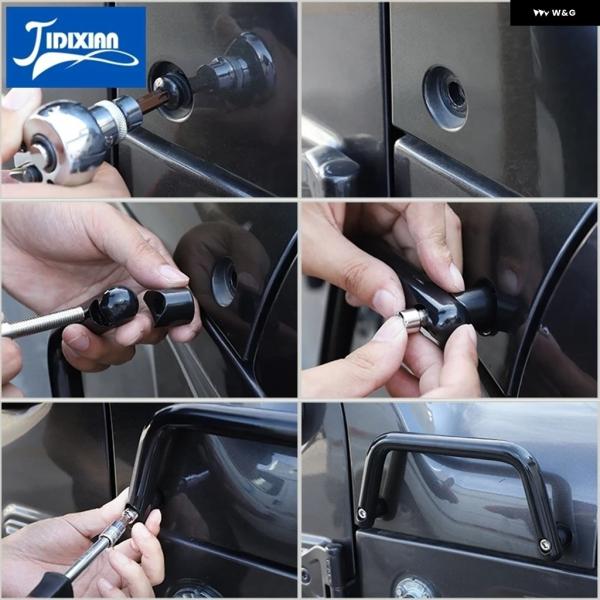 JIDIXIAN

W&G