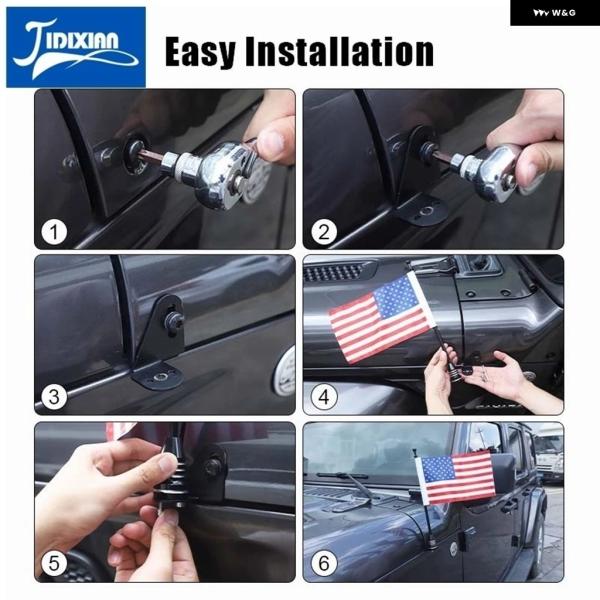 JIDIXIAN

Easy Installation

W&G

1

2

3

4

5

6