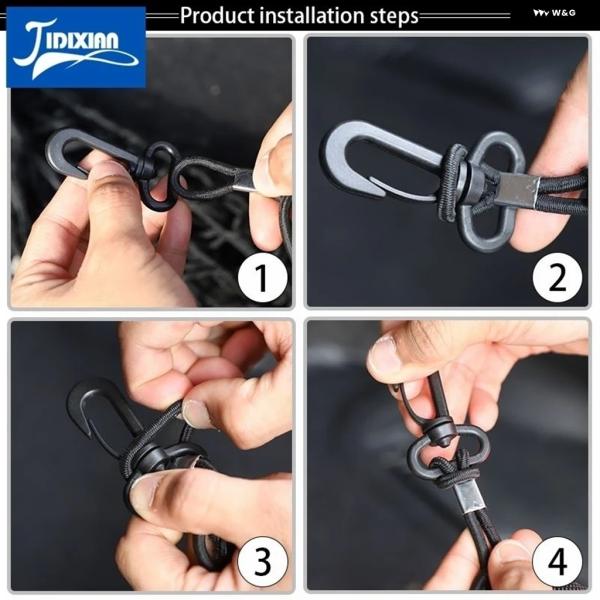 JIDIXIAN

Product installation steps

W&G

1

2

3

4