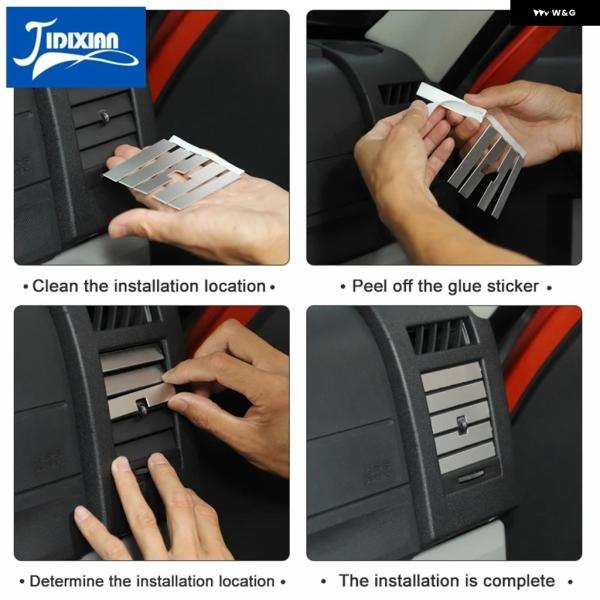 JIDIXIAN

W&G

• Clean the installation location •

• Peel off the glue sticker •

• Determine the installation location •

• The installation is complete •