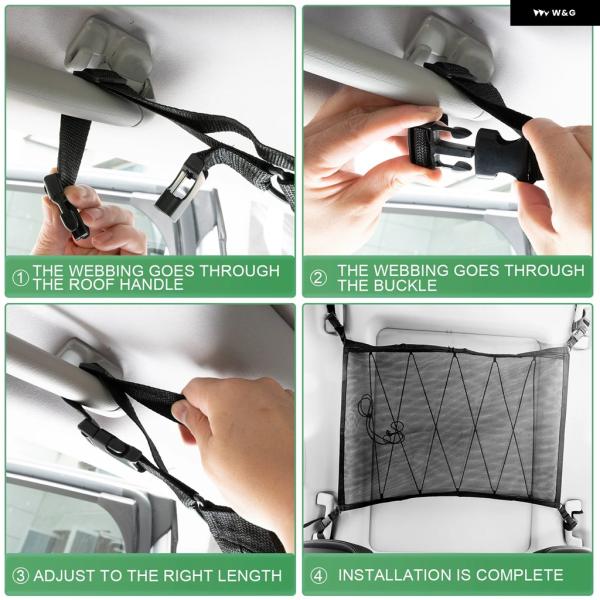 W&G

① THE WEBBING GOES THROUGH THE ROOF HANDLE

② THE WEBBING GOES THROUGH THE BUCKLE

③ ADJUST TO THE RIGHT LENGTH

④ INSTALLATION IS COMPLETE