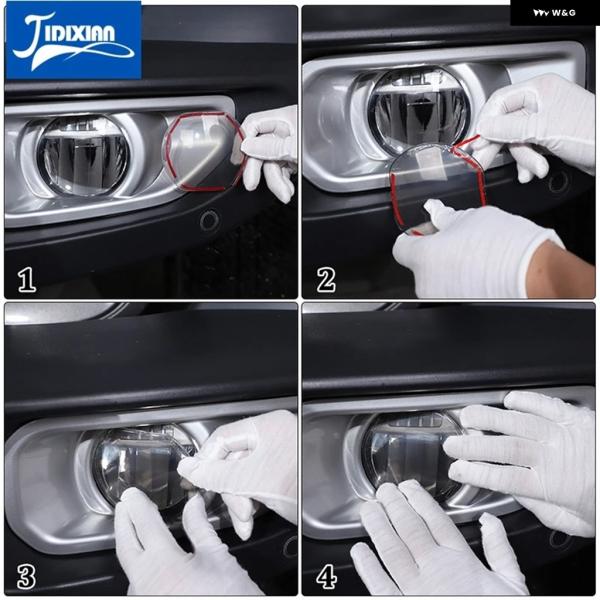 JIDIXIAN

W&G

1

2

3

4