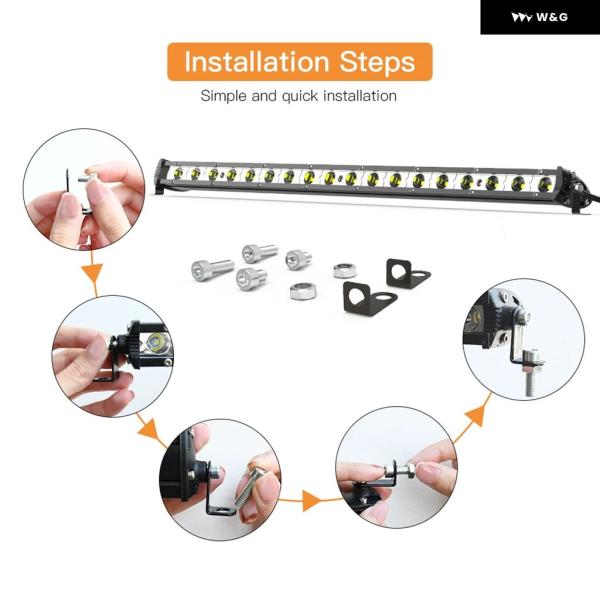 W&G

Installation Steps

Simple and quick installation