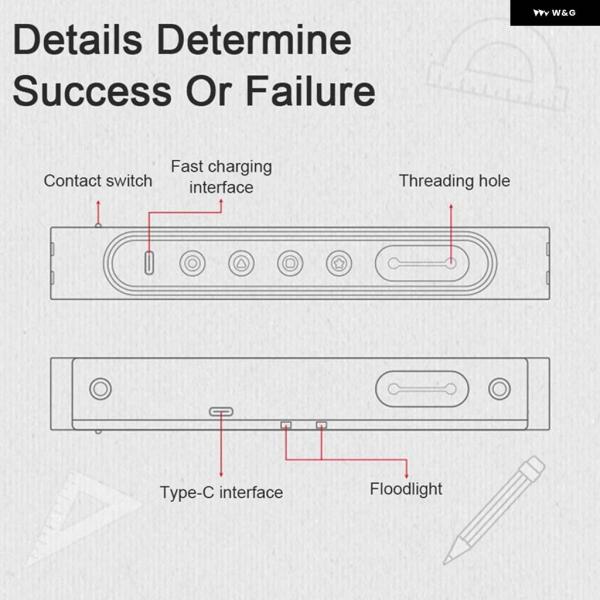 W&G

Details Determine Success Or Failure

Contact switch

Fast charging interface

Threading hole

Type-C interface

Floodlight