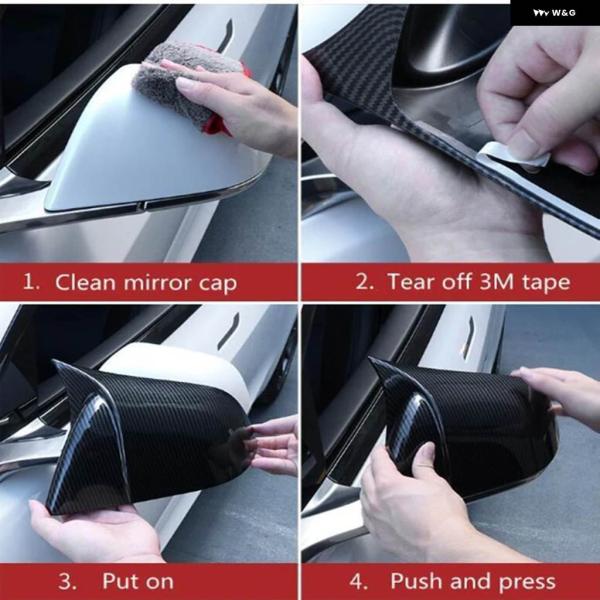 W&G

1. Clean mirror cap

2. Tear off 3M tape

3. Put on

4. Push and press