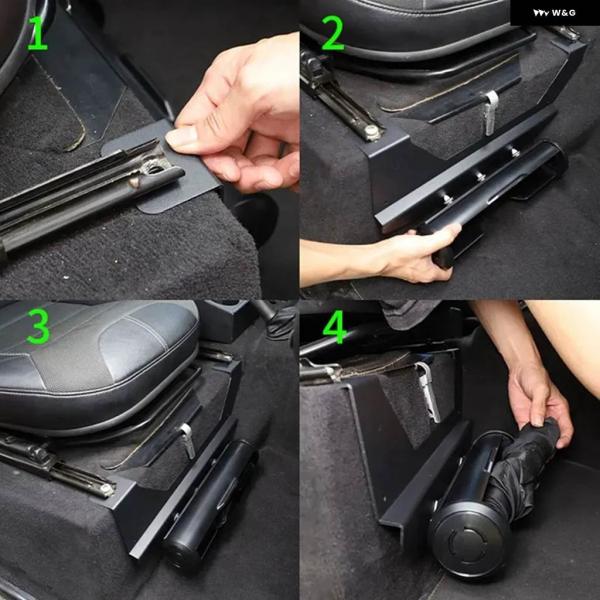 1

2

W&G

3

4