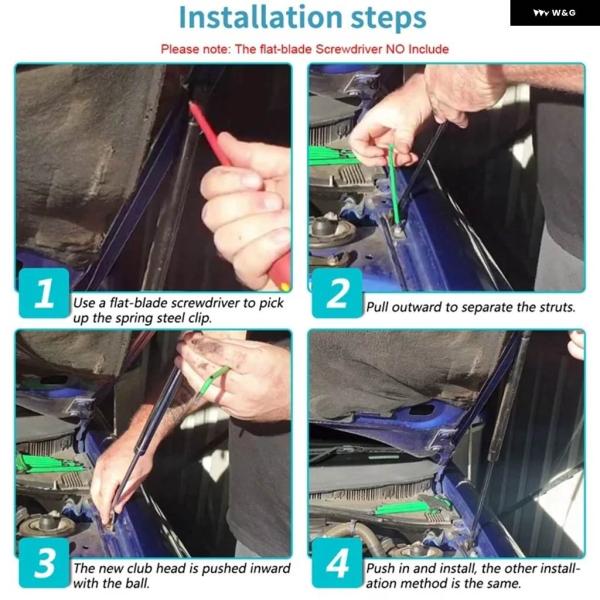 Installation steps

W&G

Please note: The flat-blade Screwdriver NO Include

1 Use a flat-blade screwdriver to pick up the spring steel clip.

2 Pull outward to separate the struts.

3 The new club head is pushed inward with the ball.

4 Push in and install, the other installation method is the same.