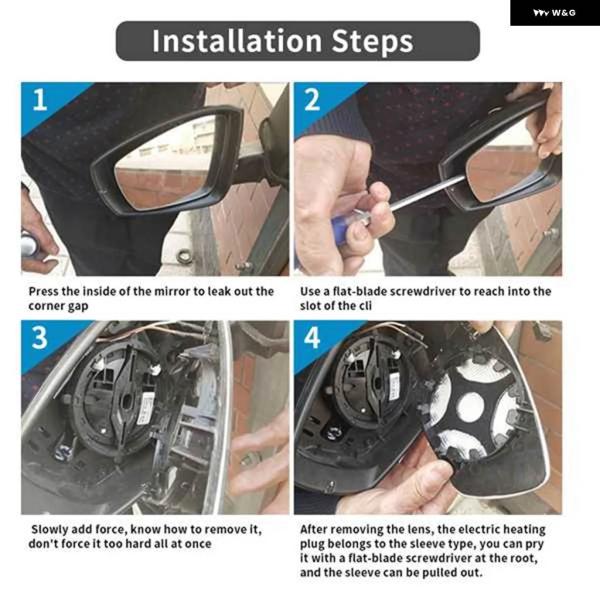 W&G

Installation Steps

1

Press the inside of the mirror to leak out the corner gap

2

Use a flat-blade screwdriver to reach into the slot of the cli

3

Slowly add force, know how to remove it, don't force it too hard all at once

4

After removing the lens, the electric heating plug belongs to the sleeve type, you can pry it with a flat-blade screwdriver at the root, and the sleeve can be pulled out.