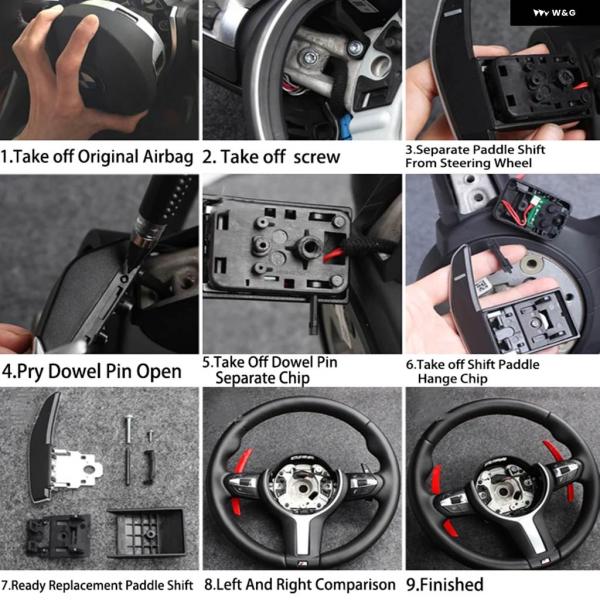 W&G

1.Take off Original Airbag

2. Take off screw

3.Separate Paddle Shift From Steering Wheel

4.Pry Dowel Pin Open

5.Take Off Dowel Pin Separate Chip

6.Take off Shift Paddle Hange Chip

7.Ready Replacement Paddle Shift

8.Left And Right Comparison

9.Finished