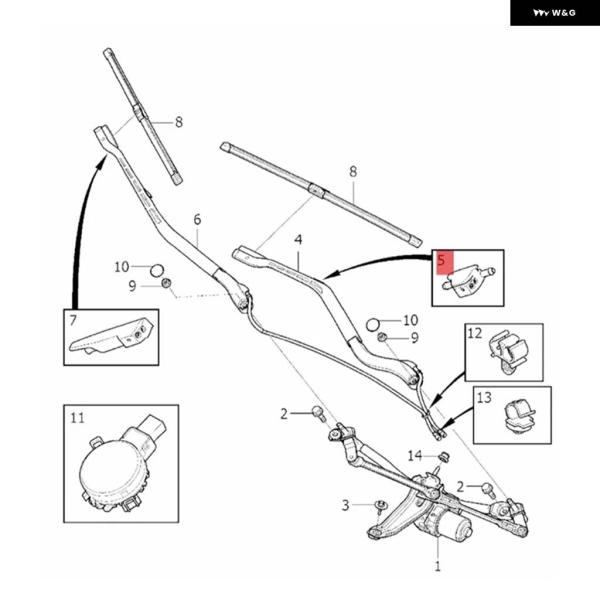 W&G

8

8

6

4

5

10

9

10

9

7

12

13

11

2

14

2

3

1