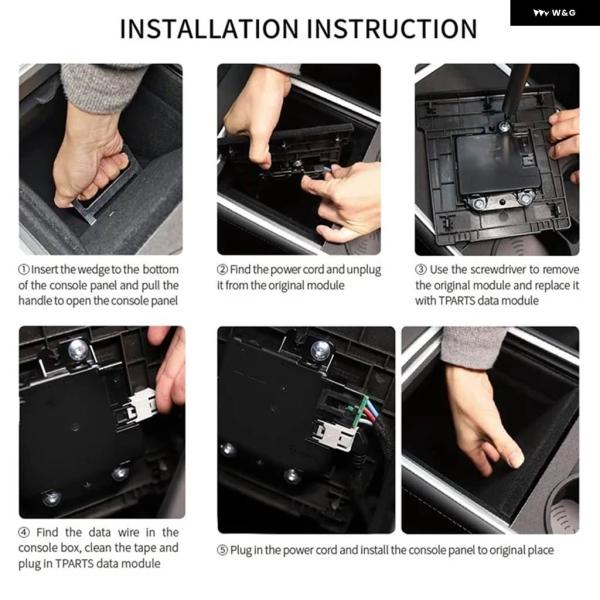 W&G

INSTALLATION INSTRUCTION

① Insert the wedge to the bottom of the console panel and pull the handle to open the console panel

② Find the power cord and unplug it from the original module

③ Use the screwdriver to remove the original module and replace it with TPARTS data module

④ Find the data wire in the console box, clean the tape and plug in TPARTS data module

⑤ Plug in the power cord and install the console panel to original place