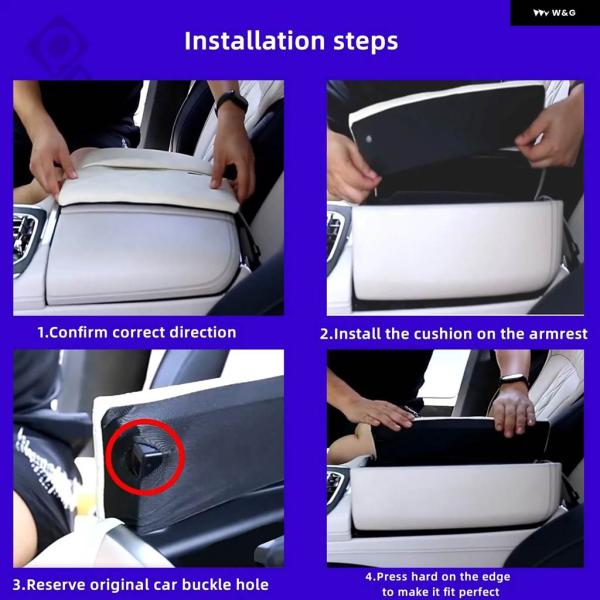 W&G

Installation steps

1.Confirm correct direction

2.Install the cushion on the armrest

3.Reserve original car buckle hole

4.Press hard on the edge to make it fit perfect