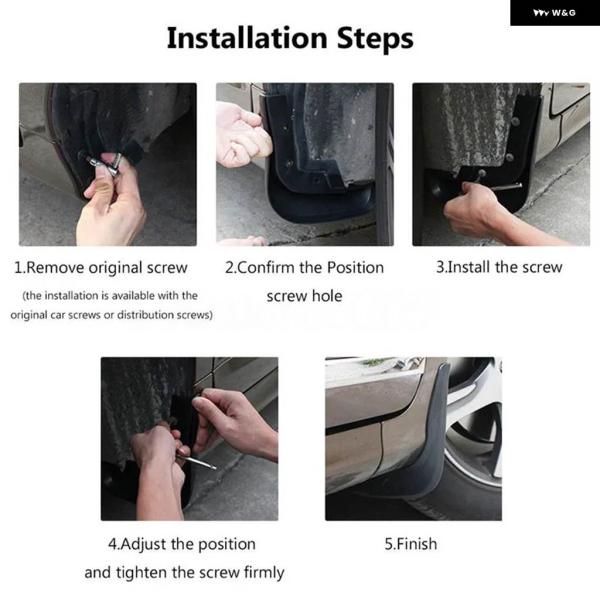 W&G

Installation Steps

1.Remove original screw

(the installation is available with the original car screws or distribution screws)

2.Confirm the Position screw hole

3.Install the screw

4.Adjust the position and tighten the screw firmly

5.Finish