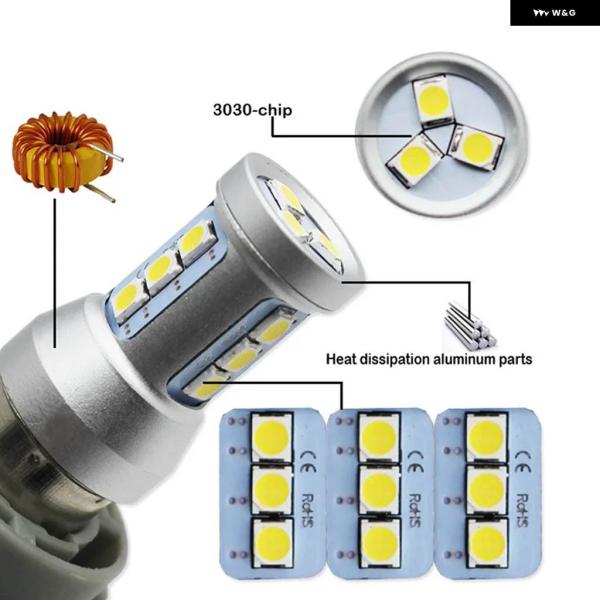 W&G

3030-chip

Heat dissipation aluminum parts

CE
RoHS

CE
RoHS

CE
RoHS