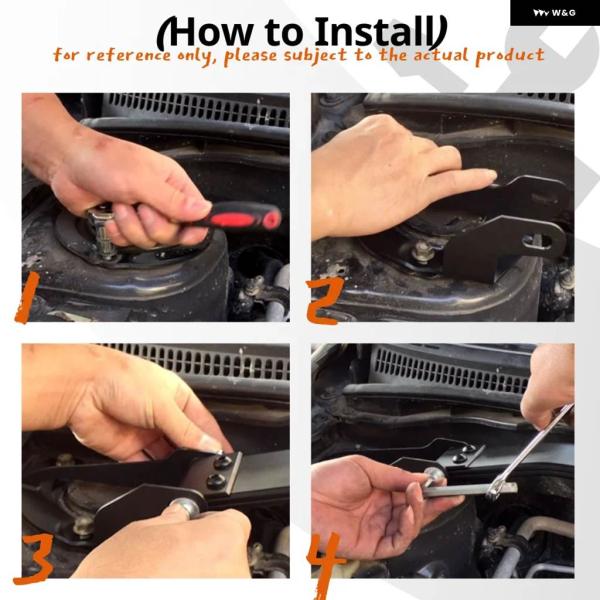 W&G

(How to Install)
for reference only, please subject to the actual product

1

2

3

4