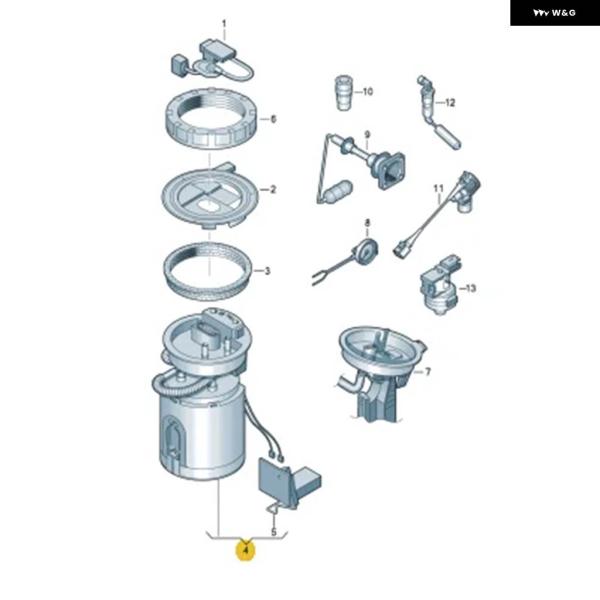 W&G

1
10
12
6
9
2
11
8
3
13
7
5
4