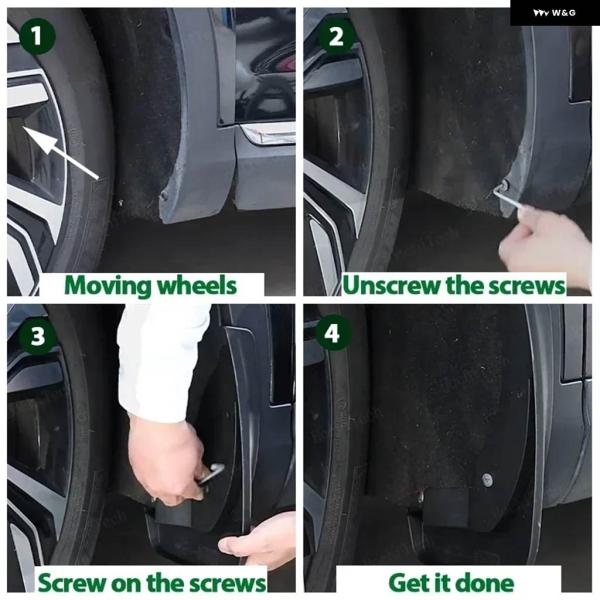 W&G

1
Moving wheels

2
Unscrew the screws

3
Screw on the screws

4
Get it done