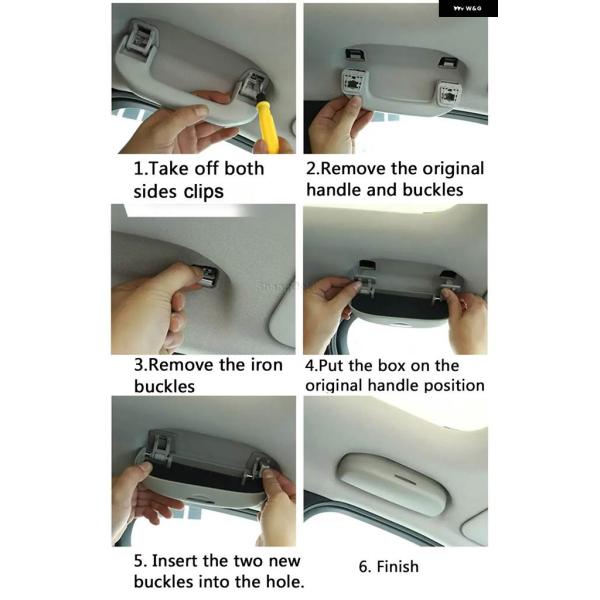 W&G

1.Take off both sides clips

2.Remove the original handle and buckles

3.Remove the iron buckles

4.Put the box on the original handle position

5. Insert the two new buckles into the hole.

6. Finish