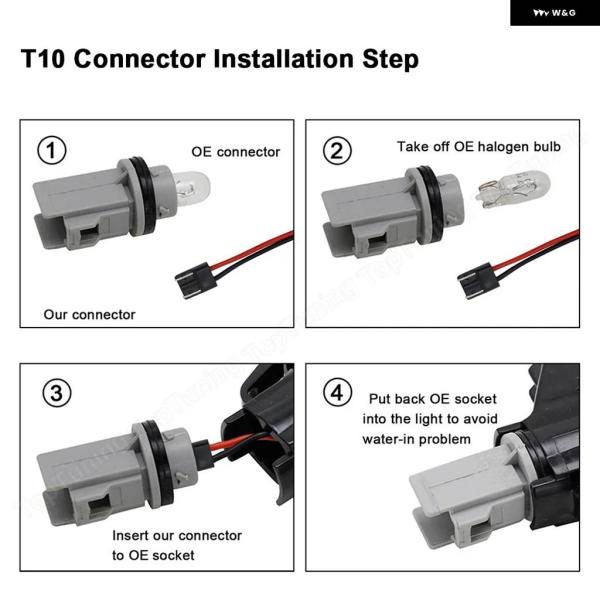 W&G

T10 Connector Installation Step

1 OE connector

Our connector

2 Take off OE halogen bulb

3

Insert our connector to OE socket

4 Put back OE socket into the light to avoid water-in problem