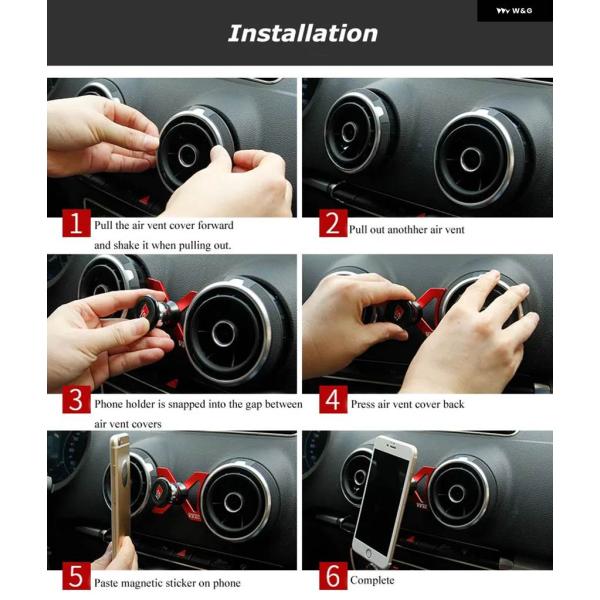 W&G

Installation

1 Pull the air vent cover forward and shake it when pulling out.

2 Pull out anothher air vent

3 Phone holder is snapped into the gap between air vent covers

4 Press air vent cover back

5 Paste magnetic sticker on phone

6 Complete